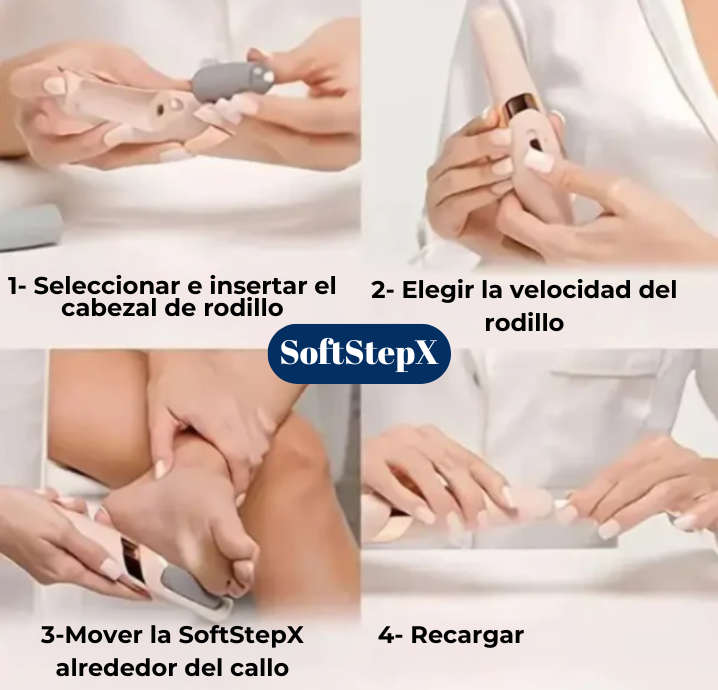 1- Seleccionar e insertar el cabezal de rodillo

2- Elegir la velocidad del rodillo

SoftStepX

3-Mover la SoftStepX alrededor del callo

4- Recargar